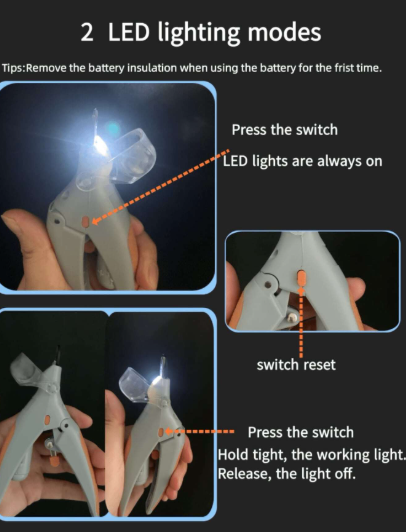 2 LED lighting modes

Tips:Remove the battery insulation when using the battery for the frist time.

Press the switch
LED lights are always on

switch reset

Press the switch
Hold tight, the working light.
Release, the light off.